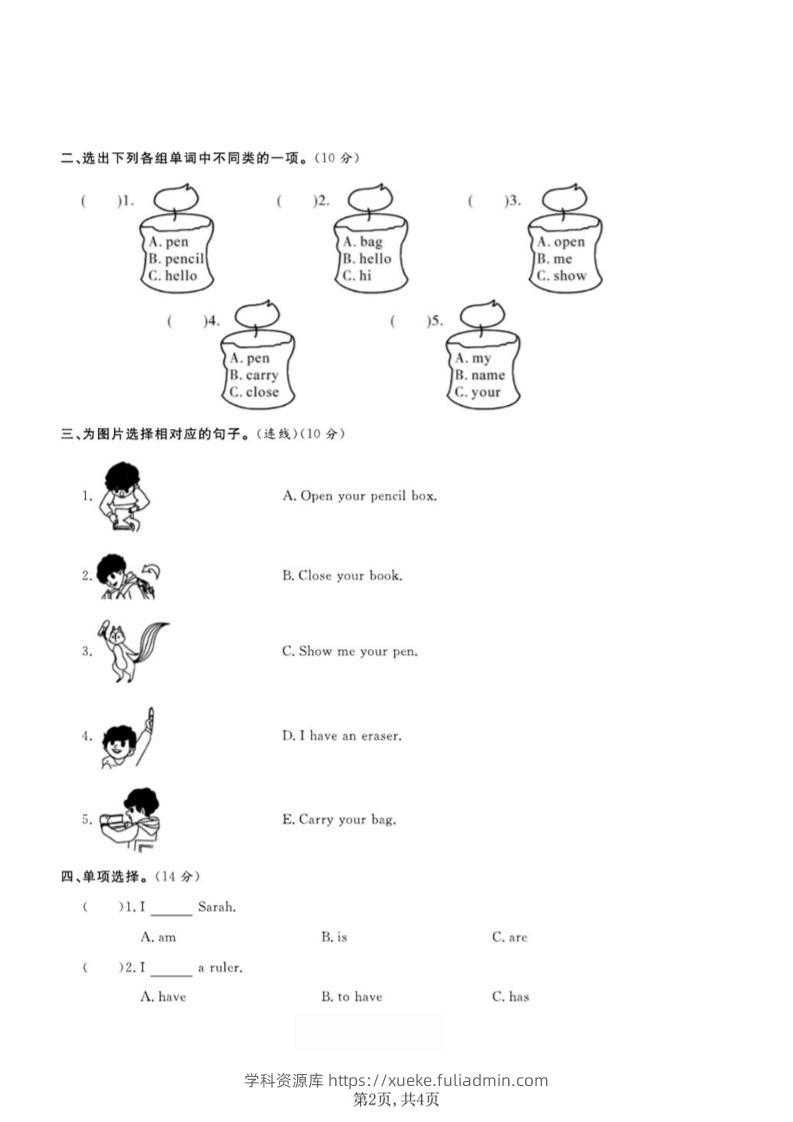 二、选出下列各组单词中不同类的一项。(10 分)

(　)1.
A. pen
B. pencil
C. hello

(　)2.
A. bag
B. hello
C. hi

(　)3.
A. open
B. me
C. show

(　)4.
A. pen
B. carry
C. close

(　)5.
A. my
B. name
C. your

三、为图片选择相对应的句子。(连线)(10 分)

1.

2.

3.

4.

5.

A. Open your pencil box.

B. Close your book.

C. Show me your pen.

D. I have an eraser.

E. Carry your bag.

四、单项选择。(14 分)

(　)1. I ______ Sarah.

A. am　　B. is　　C. are

(　)2. I ______ a ruler.

A. have　　B. to have　　C. has

学科资源库 https://xueke.fuliadmin.com
第2页, 共4页