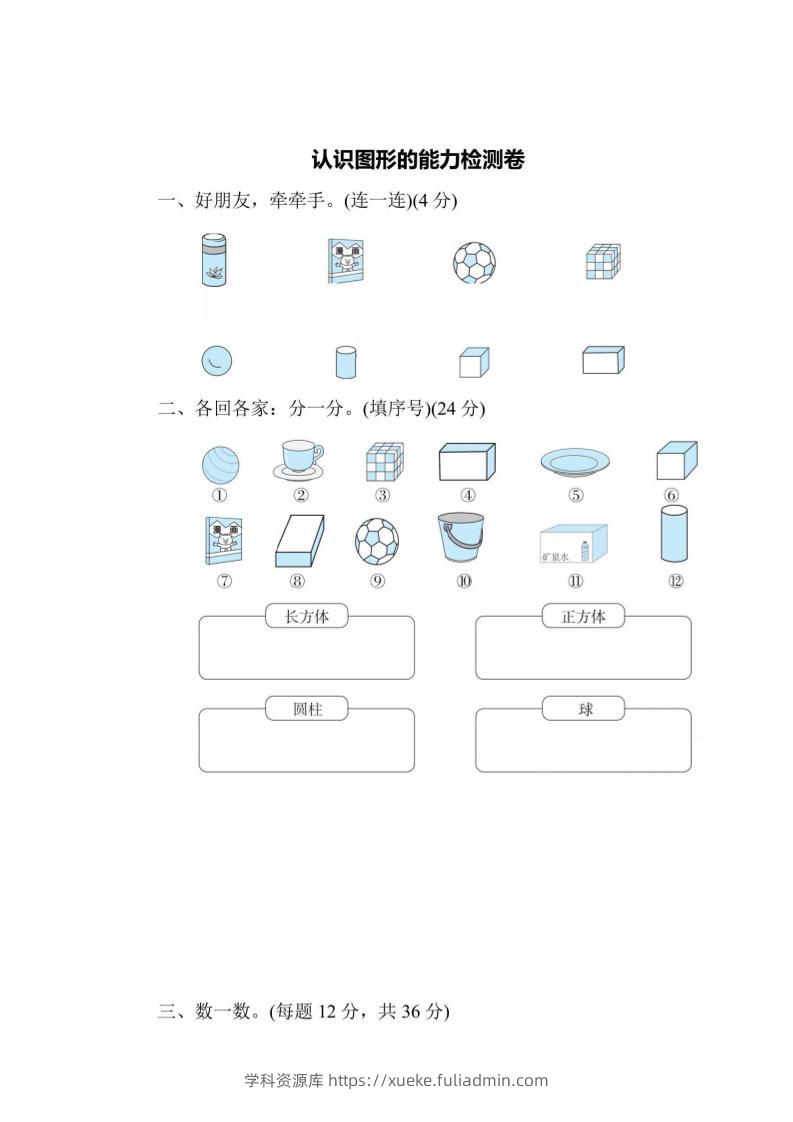 认识图形的能力检测卷

一、好朋友，牵牵手。(连一连)(4 分)

漫画

二、各回各家：分一分。(填序号)(24 分)

① ② ③ ④ ⑤ ⑥

漫画 矿泉水

⑦ ⑧ ⑨ ⑩ ⑪ ⑫

长方体

正方体

圆柱

球

三、数一数。(每题 12 分，共 36 分)

学科资源库 https://xueke.fuliadmin.com