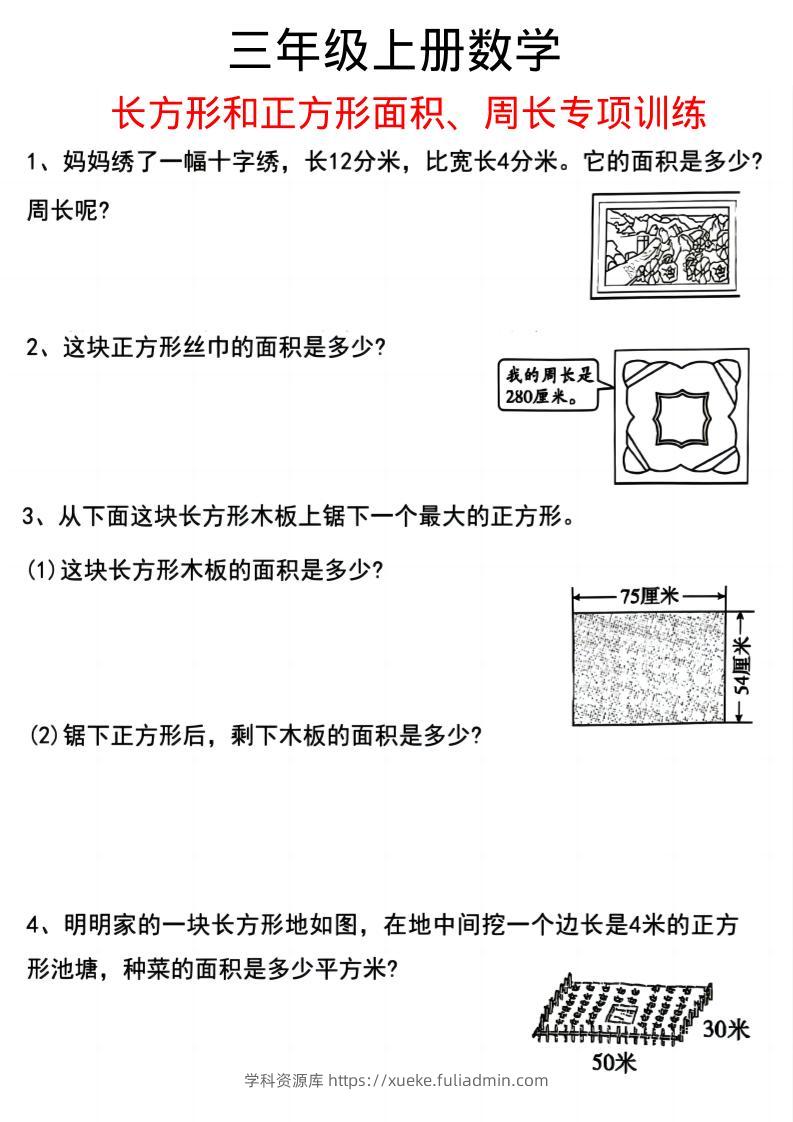 三年级上册数学

长方形和正方形面积、周长专项训练

1、妈妈绣了一幅十字绣，长12分米，比宽长4分米。它的面积是多少？周长呢？

2、这块正方形丝巾的面积是多少？

我的周长是280厘米。

3、从下面这块长方形木板上锯下一个最大的正方形。

(1)这块长方形木板的面积是多少？

75厘米

54厘米

(2)锯下正方形后，剩下木板的面积是多少？

4、明明家的一块长方形地如图，在地中间挖一个边长是4米的正方形池塘，种菜的面积是多少平方米？

30米

50米

学科资源库 https://xueke.fuliadmin.com